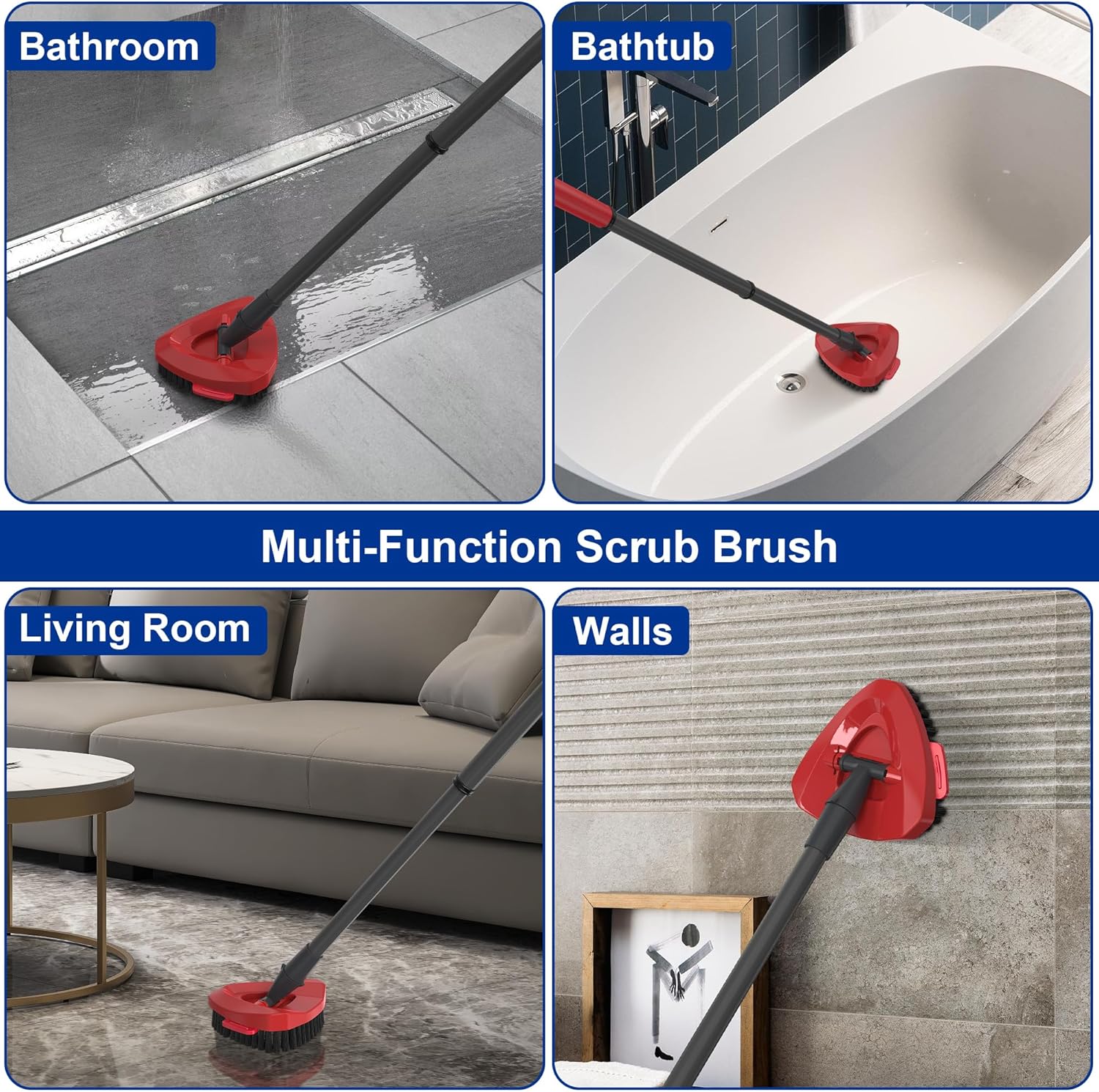 Bathroom

Bathtub

Multi-Function Scrub Brush

Living Room

Walls