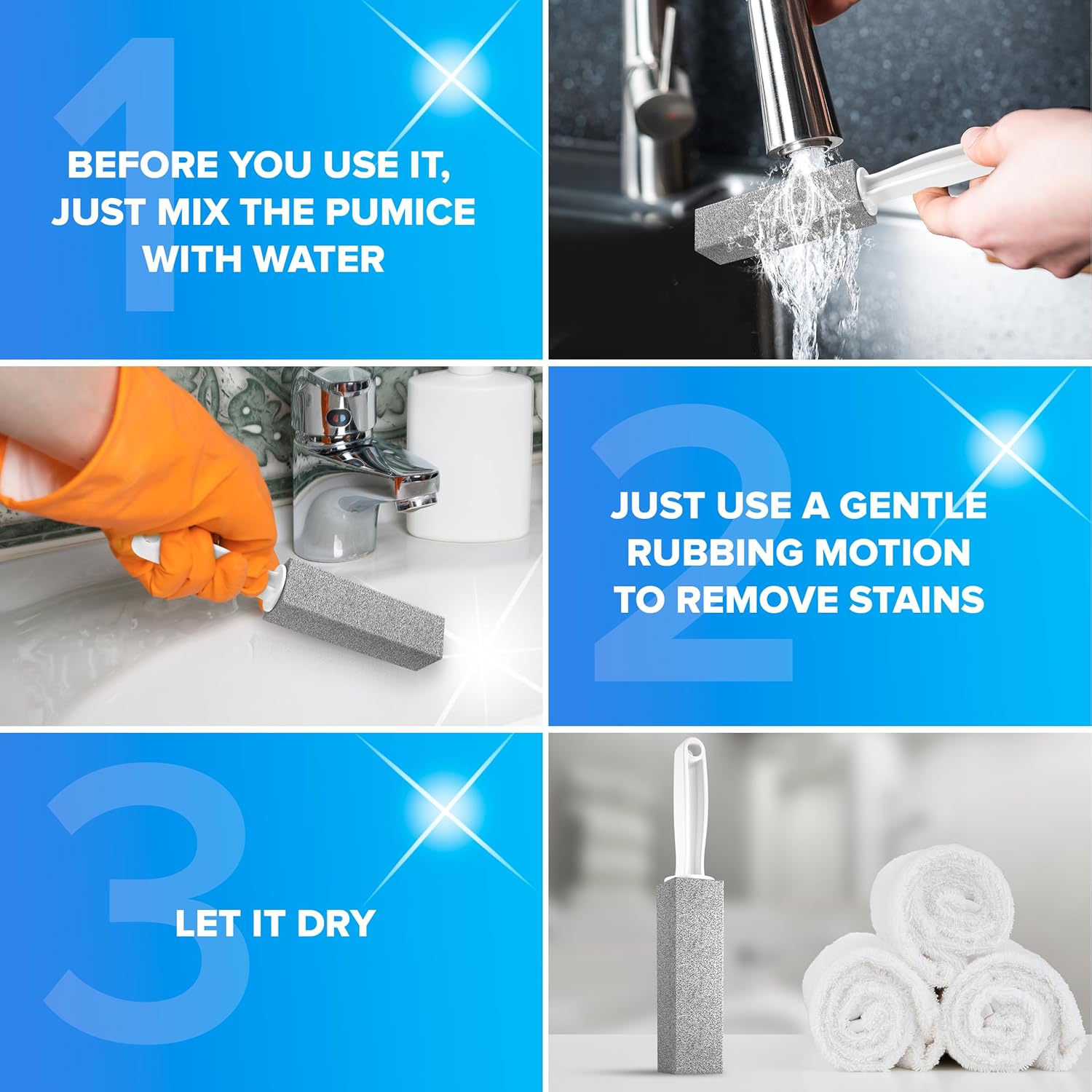 1

BEFORE YOU USE IT, JUST MIX THE PUMICE WITH WATER

2

JUST USE A GENTLE RUBBING MOTION TO REMOVE STAINS

3

LET IT DRY