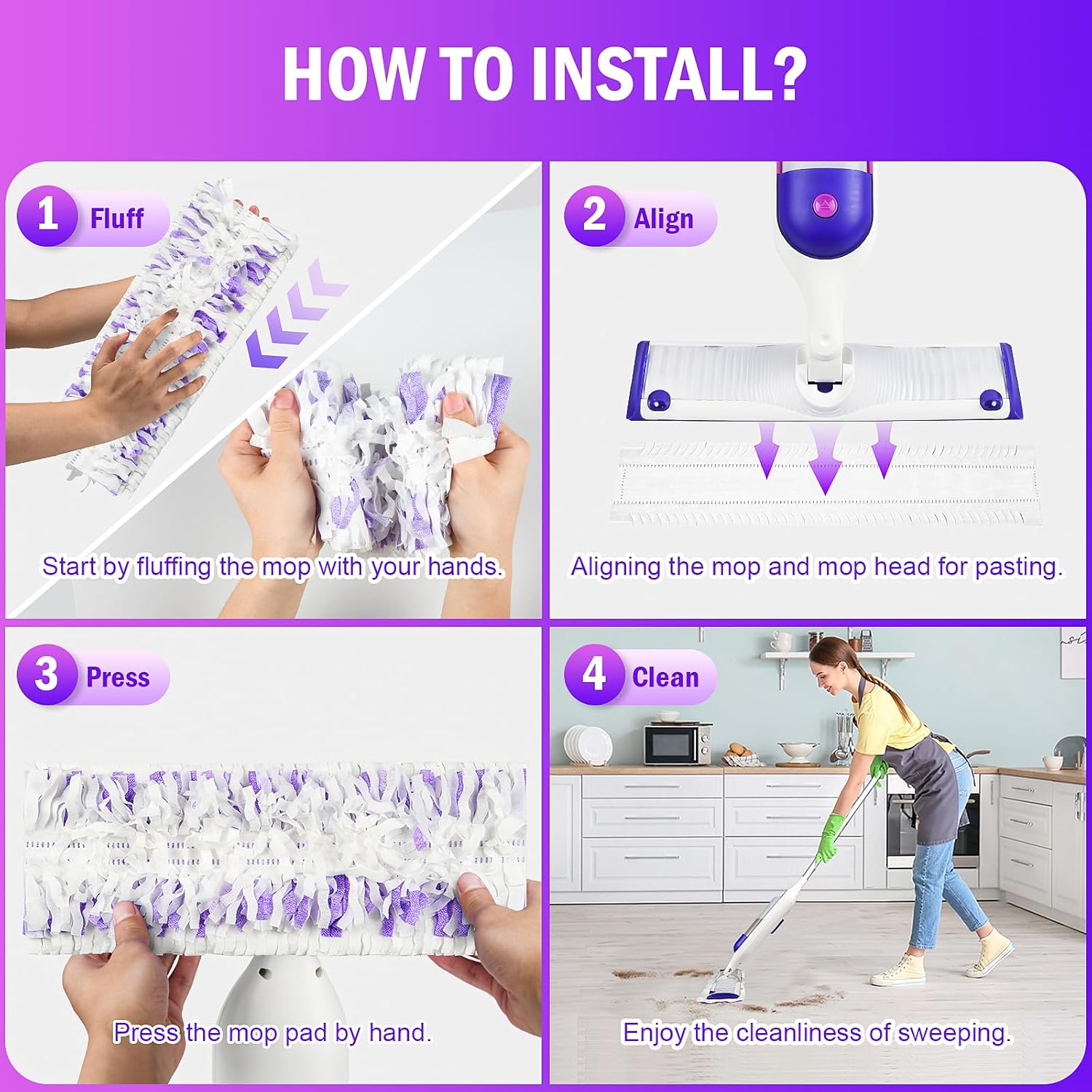 HOW TO INSTALL?

1 Fluff

Start by fluffing the mop with your hands.

2 Align

Aligning the mop and mop head for pasting.

3 Press

Press the mop pad by hand.

4 Clean

Enjoy the cleanliness of sweeping.