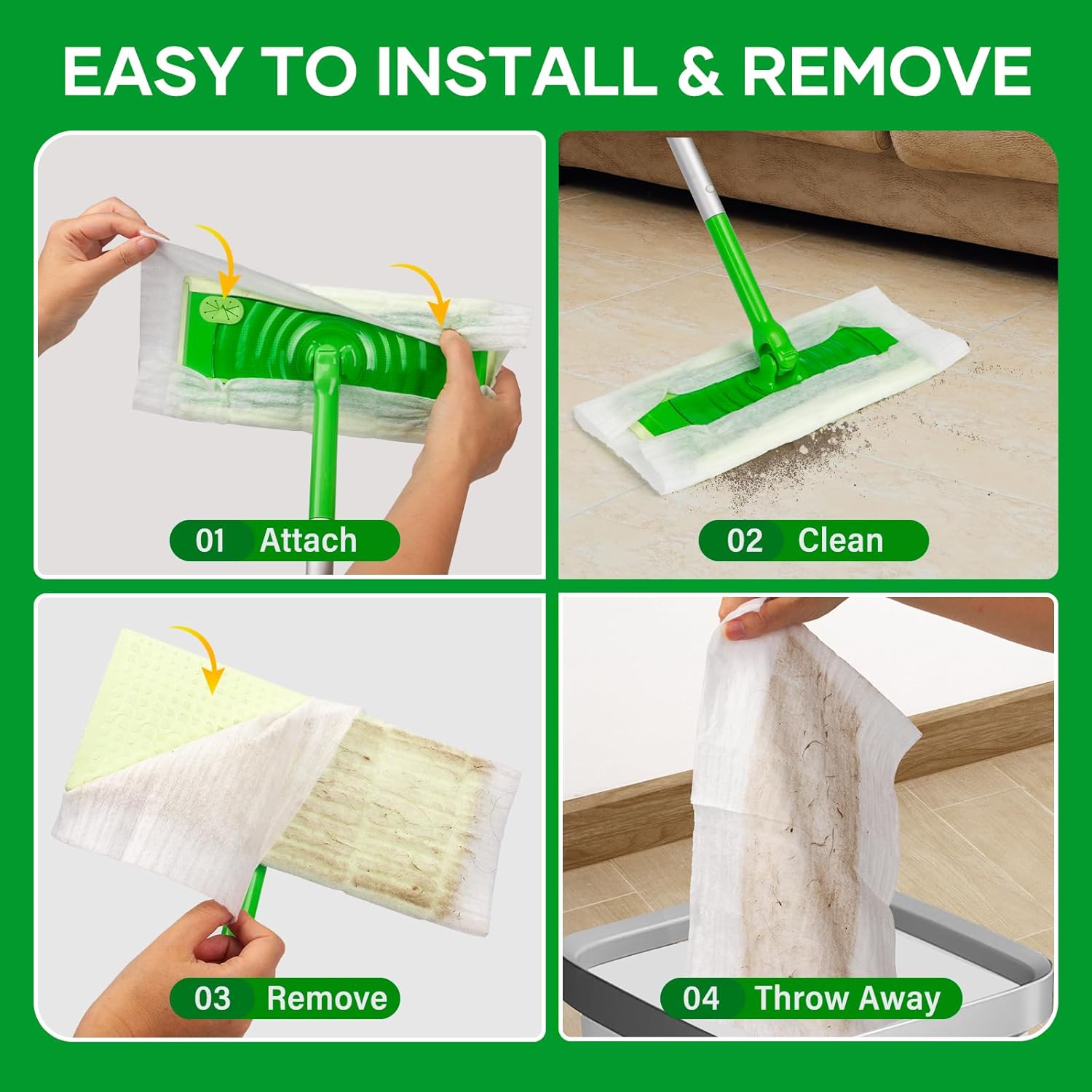 EASY TO INSTALL & REMOVE

01 Attach

02 Clean

03 Remove

04 Throw Away