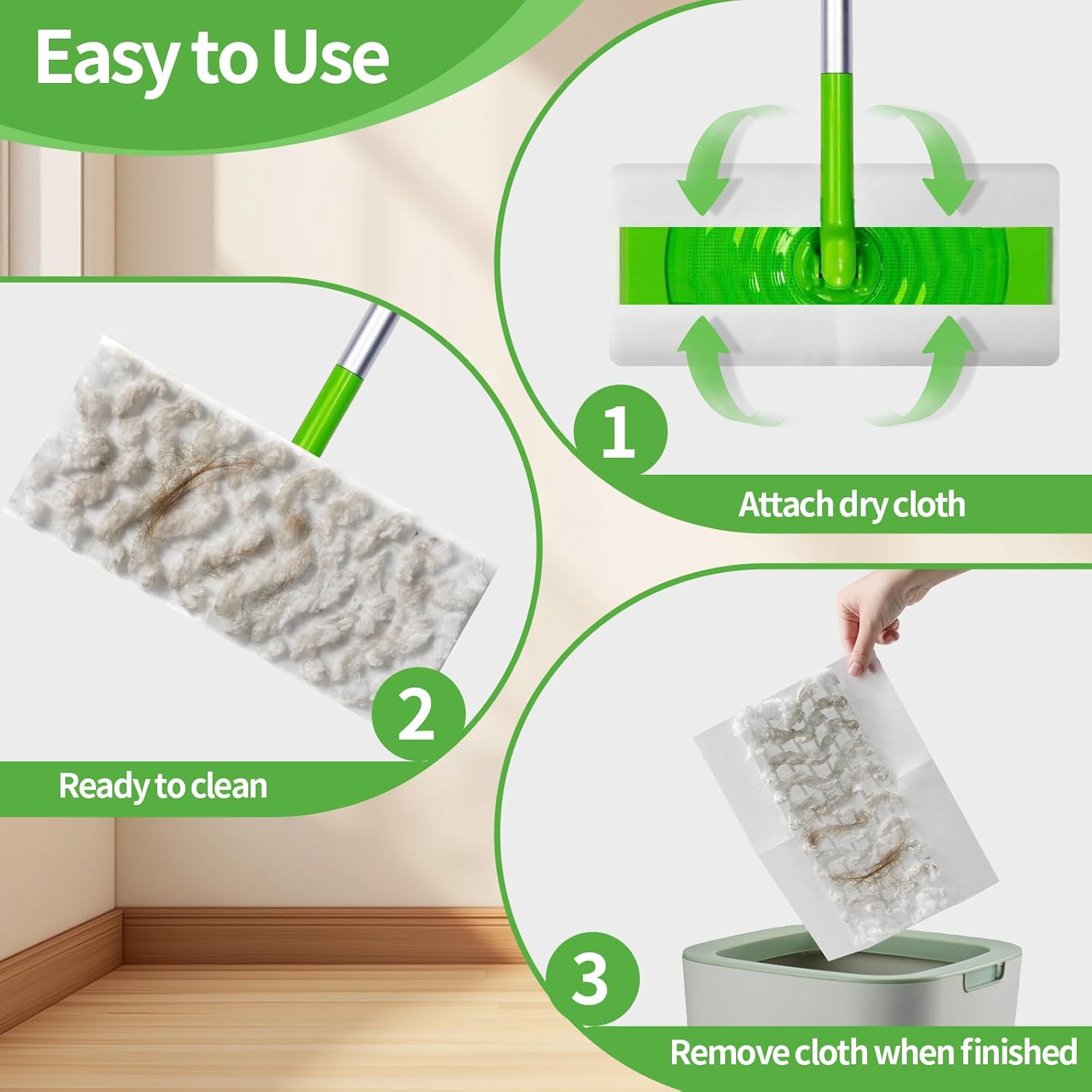 Easy to Use

1

Attach dry cloth

2

Ready to clean

3

Remove cloth when finished