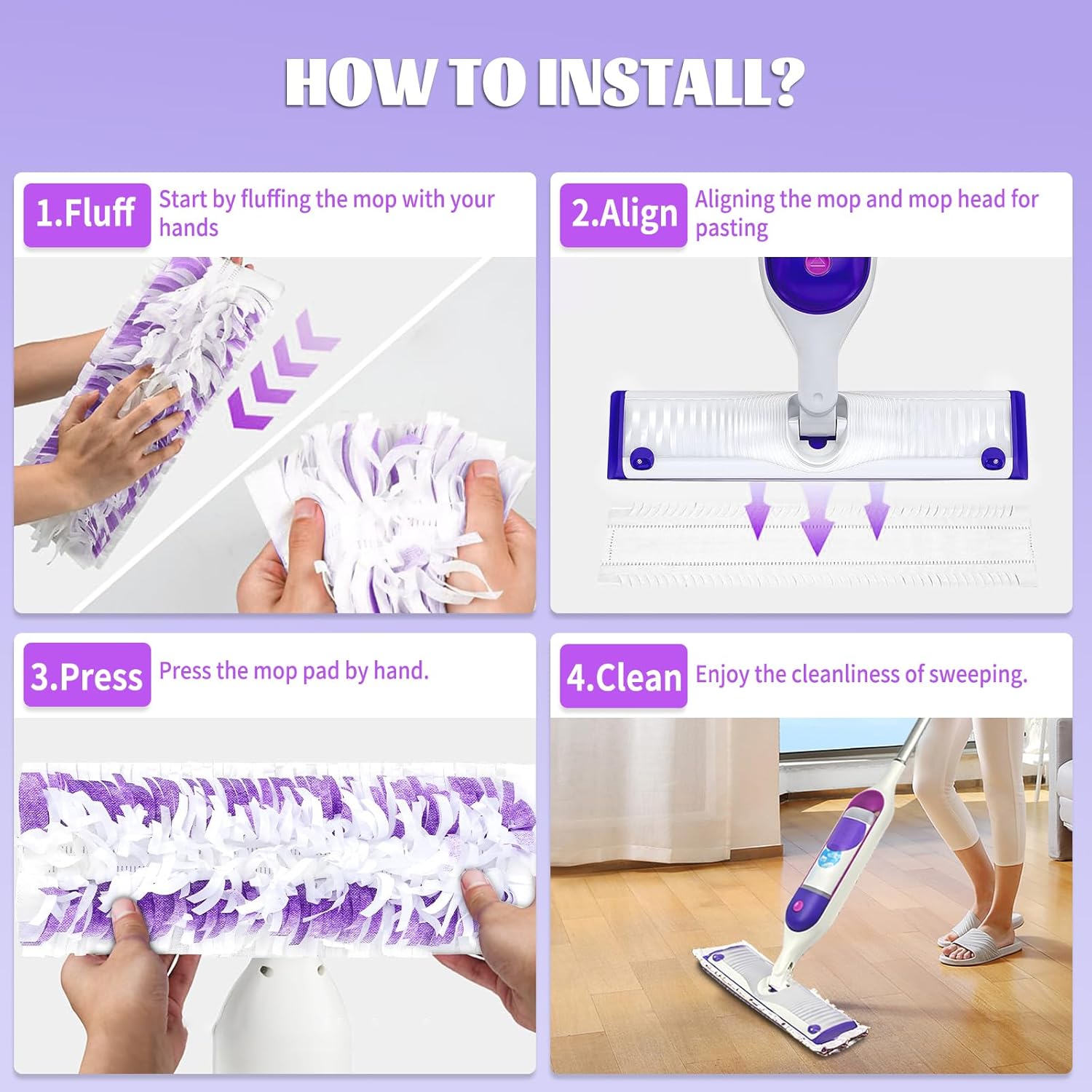 HOW TO INSTALL?

1.Fluff Start by fluffing the mop with your hands

2.Align Aligning the mop and mop head for pasting

3.Press Press the mop pad by hand.

4.Clean Enjoy the cleanliness of sweeping.