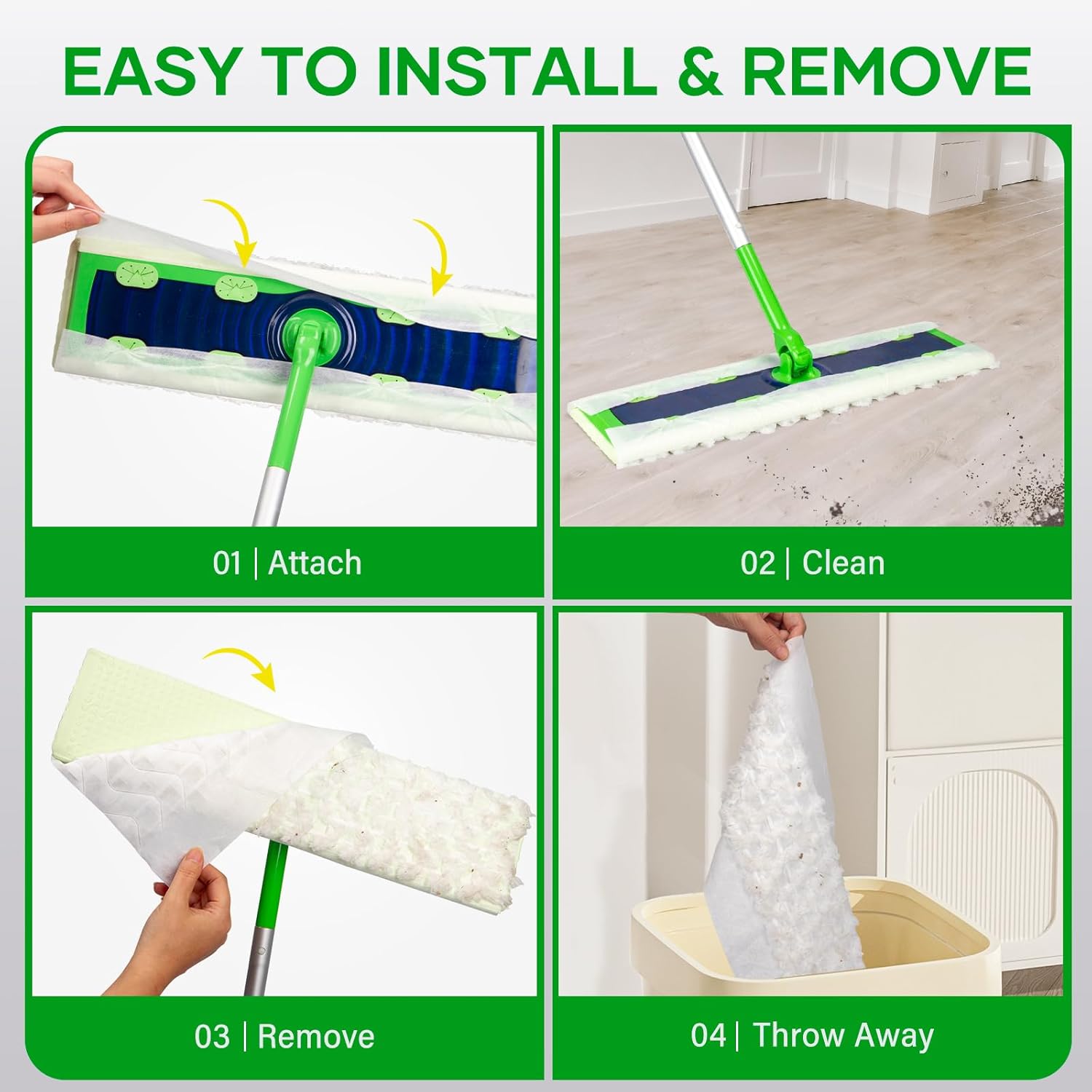 EASY TO INSTALL & REMOVE

01 | Attach

02 | Clean

03 | Remove

04 | Throw Away