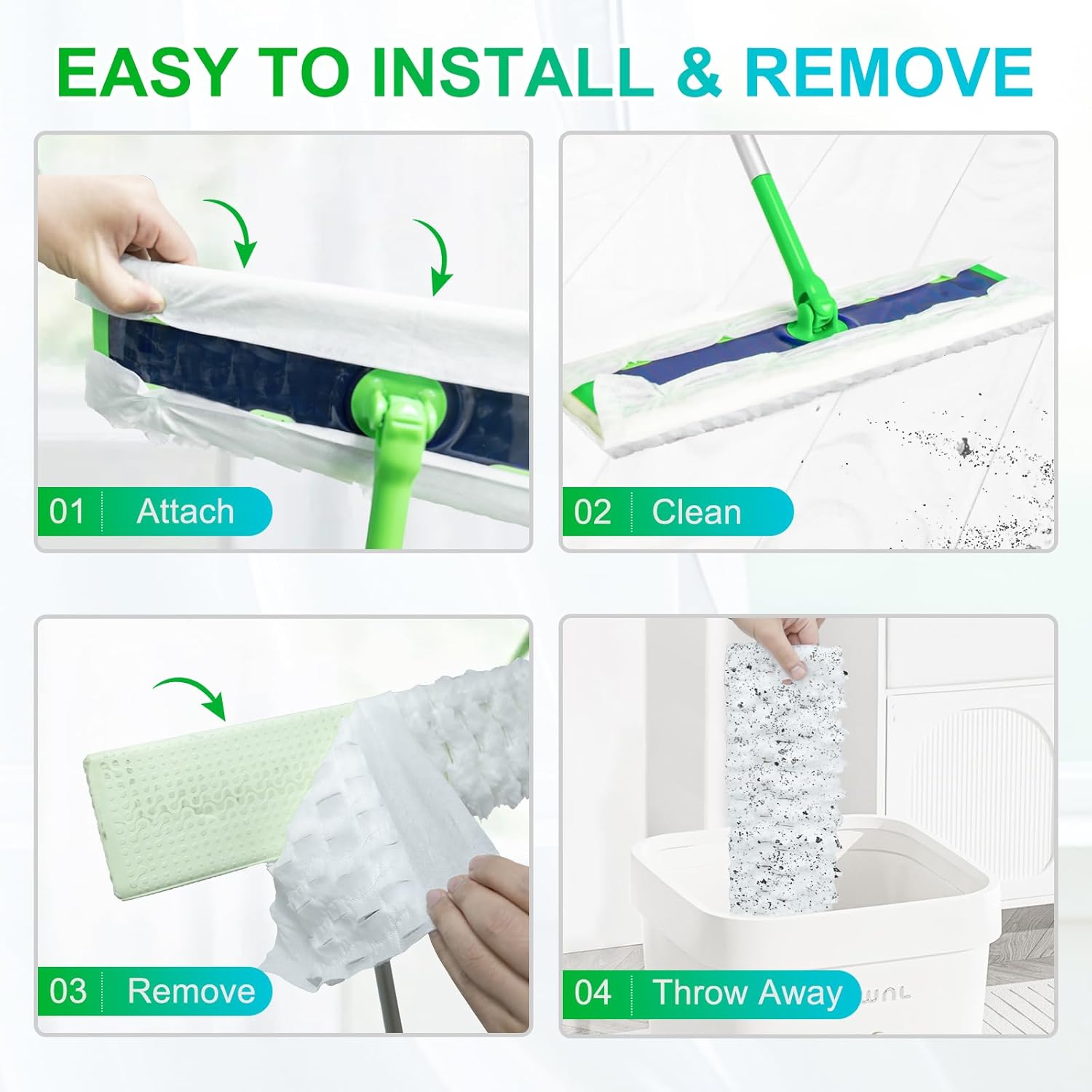 EASY TO INSTALL & REMOVE

01 Attach

02 Clean

03 Remove

04 Throw Away