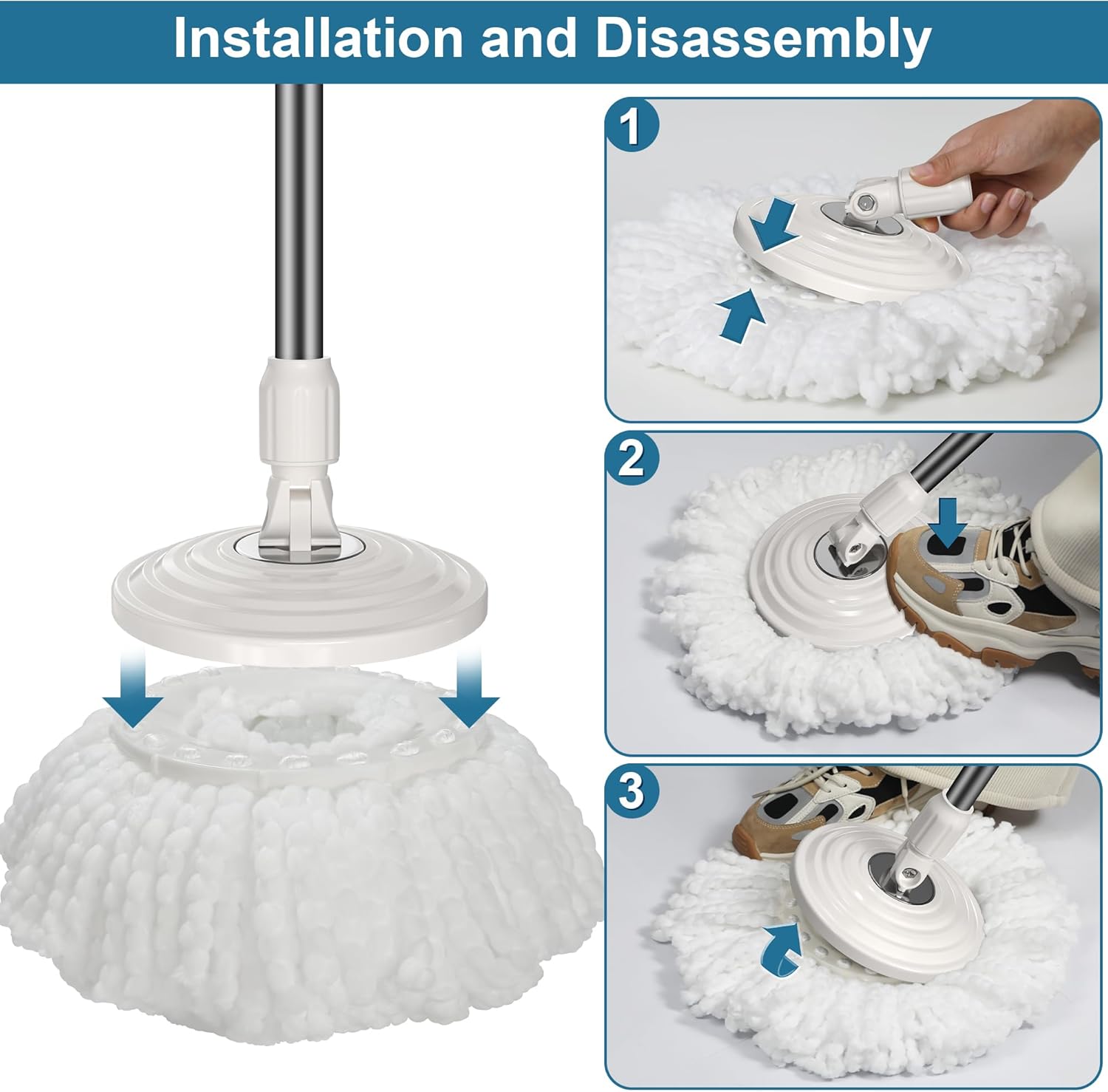 Installation and Disassembly

1

2

3