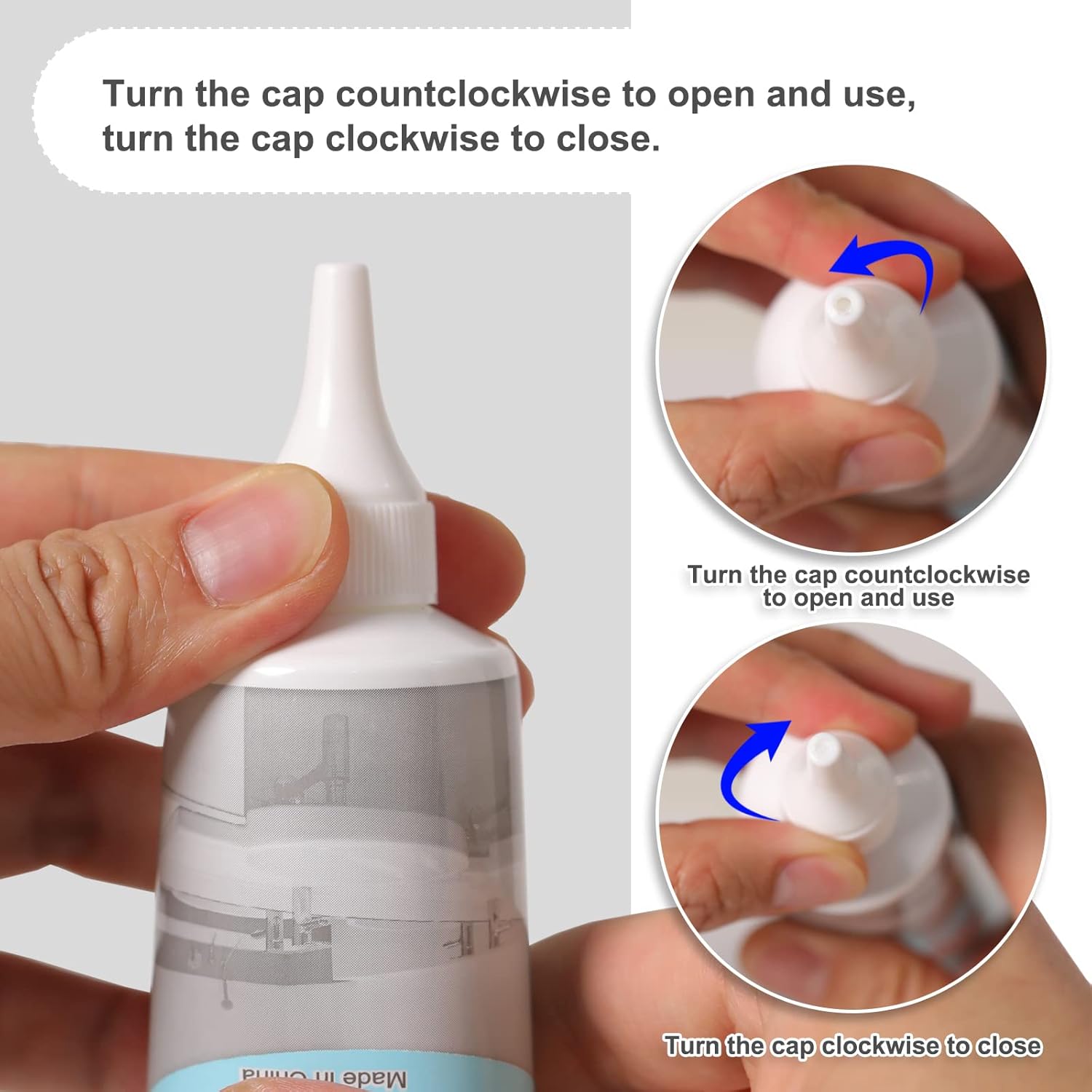 Turn the cap countclockwise to open and use, turn the cap clockwise to close.

Turn the cap countclockwise to open and use

Turn the cap clockwise to close

Made in China