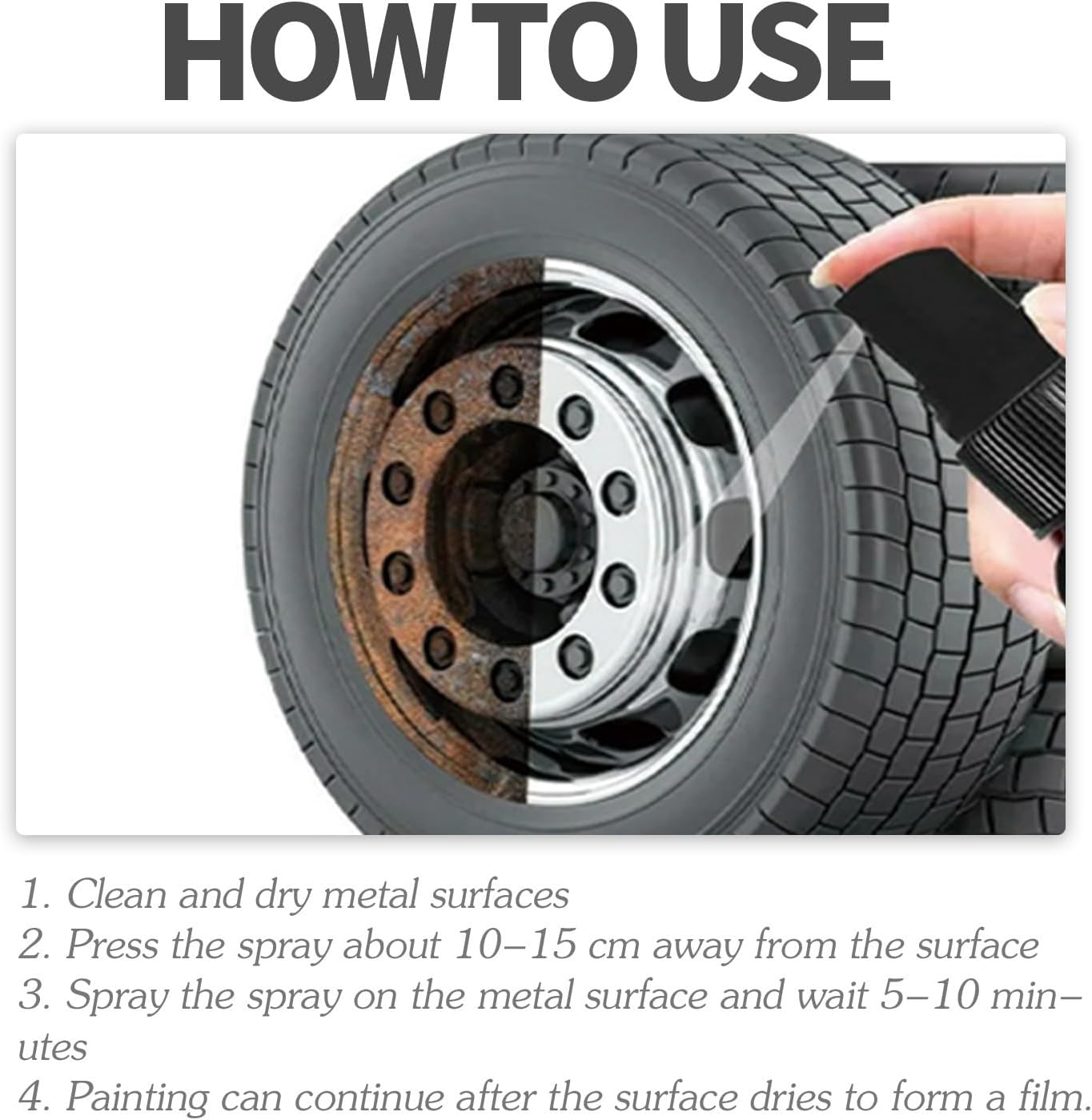 HOW TO USE

1. Clean and dry metal surfaces
2. Press the spray about 10–15 cm away from the surface
3. Spray the spray on the metal surface and wait 5–10 minutes
4. Painting can continue after the surface dries to form a film.