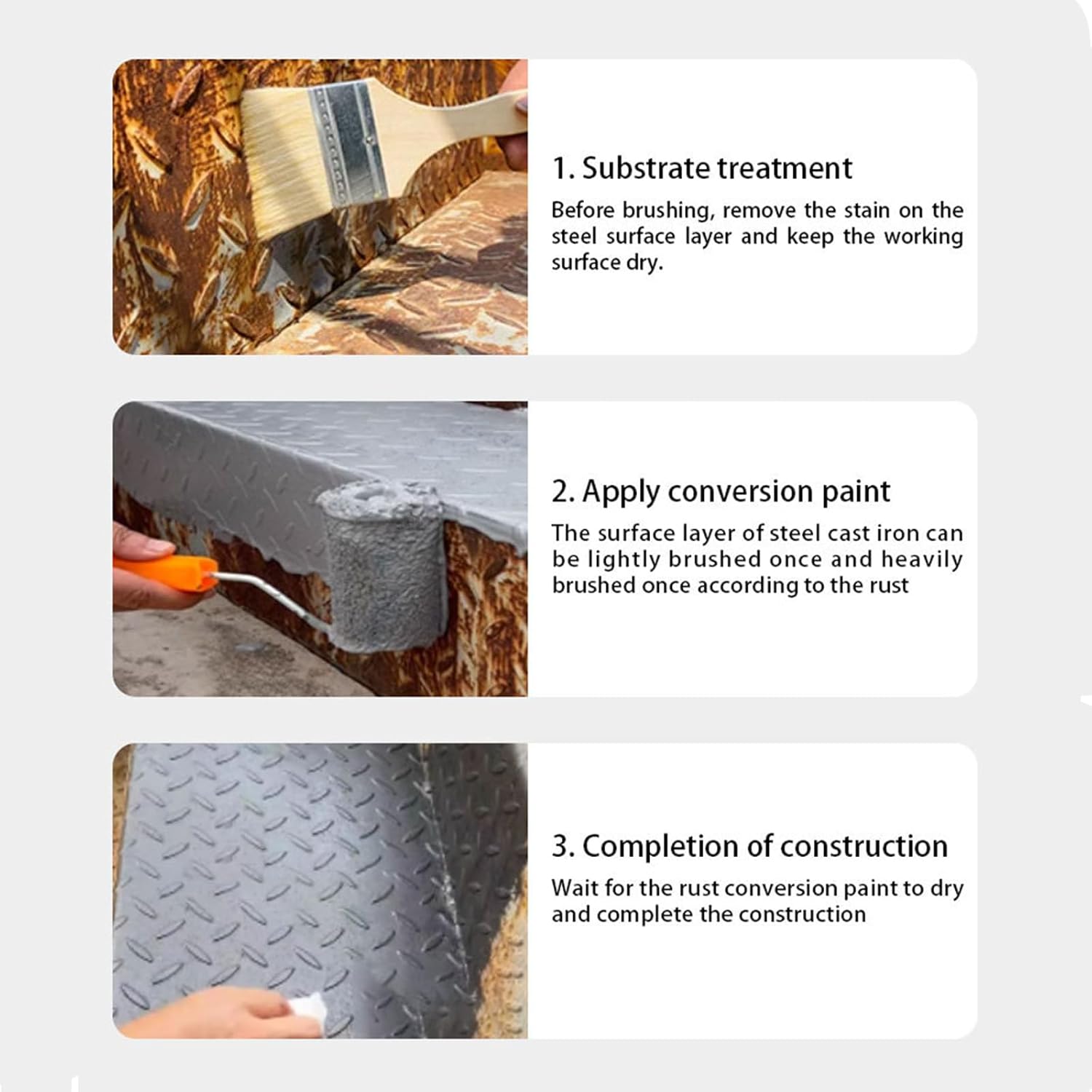 1. Substrate treatment

Before brushing, remove the stain on the steel surface layer and keep the working surface dry.

2. Apply conversion paint

The surface layer of steel cast iron can be lightly brushed once and heavily brushed once according to the rust

3. Completion of construction

Wait for the rust conversion paint to dry and complete the construction