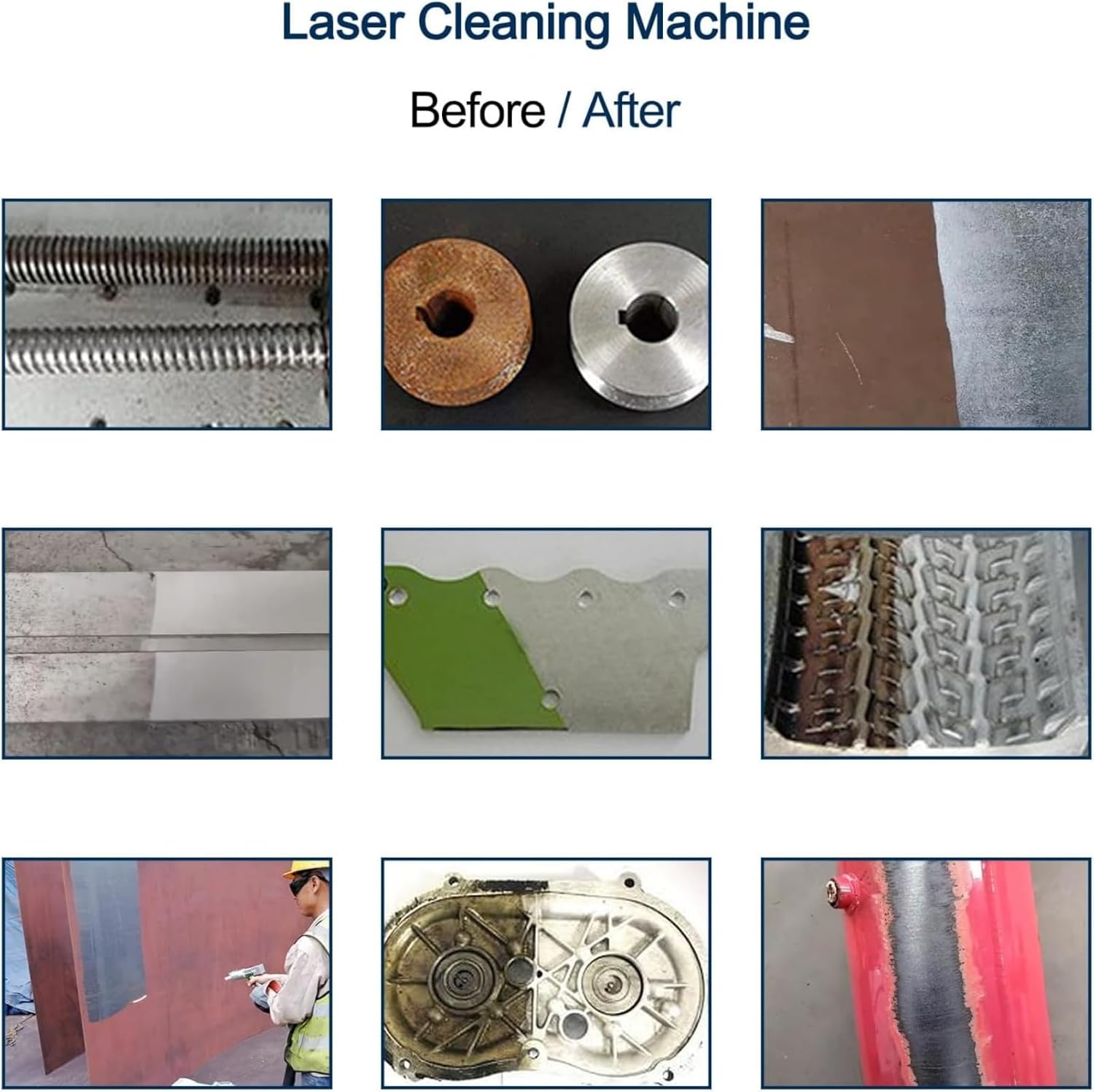 Laser Cleaning Machine

Before / After