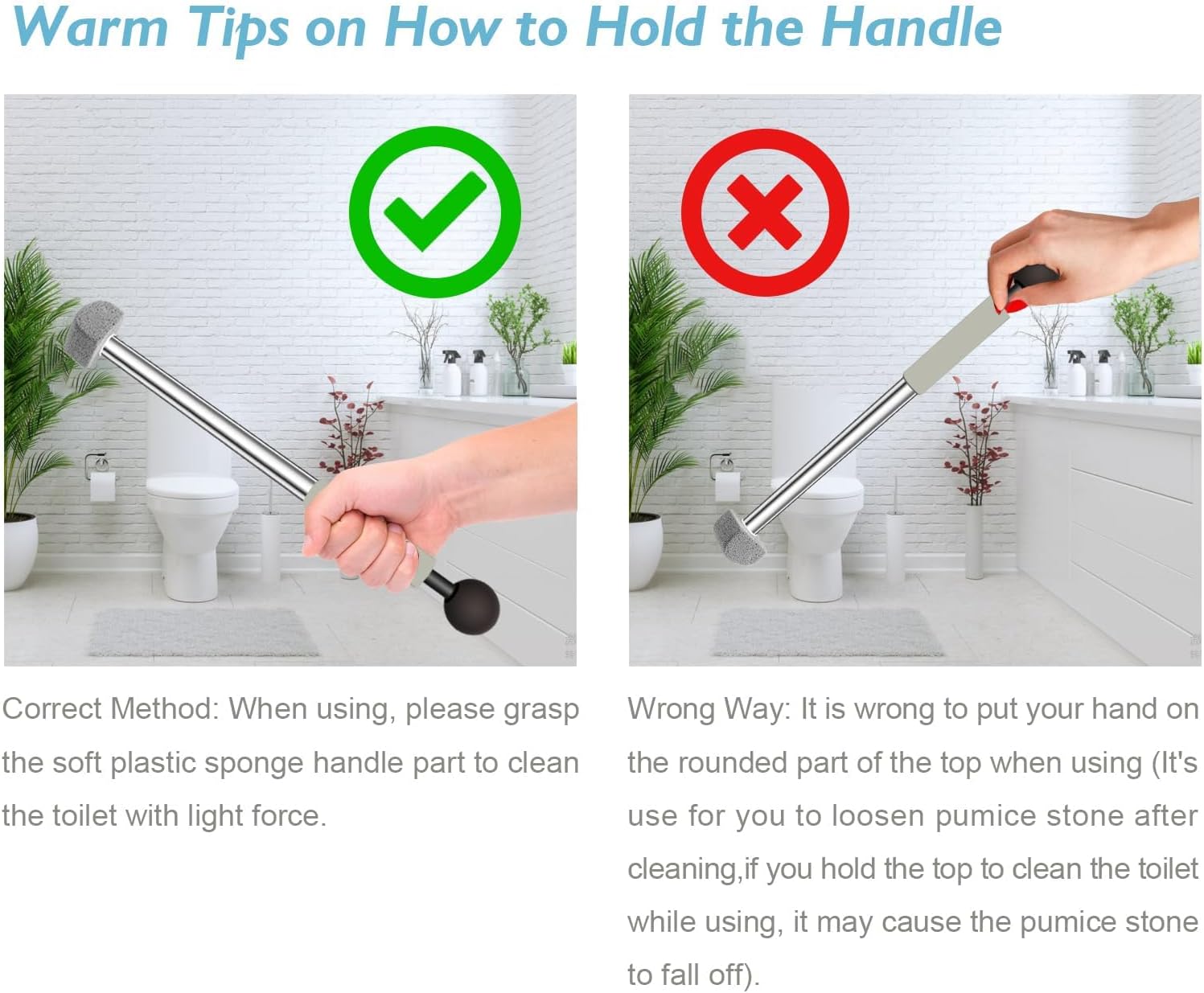 Warm Tips on How to Hold the Handle

Correct Method: When using, please grasp the soft plastic sponge handle part to clean the toilet with light force.

Wrong Way: It is wrong to put your hand on the rounded part of the top when using (It's use for you to loosen pumice stone after cleaning,if you hold the top to clean the toilet while using, it may cause the pumice stone to fall off).