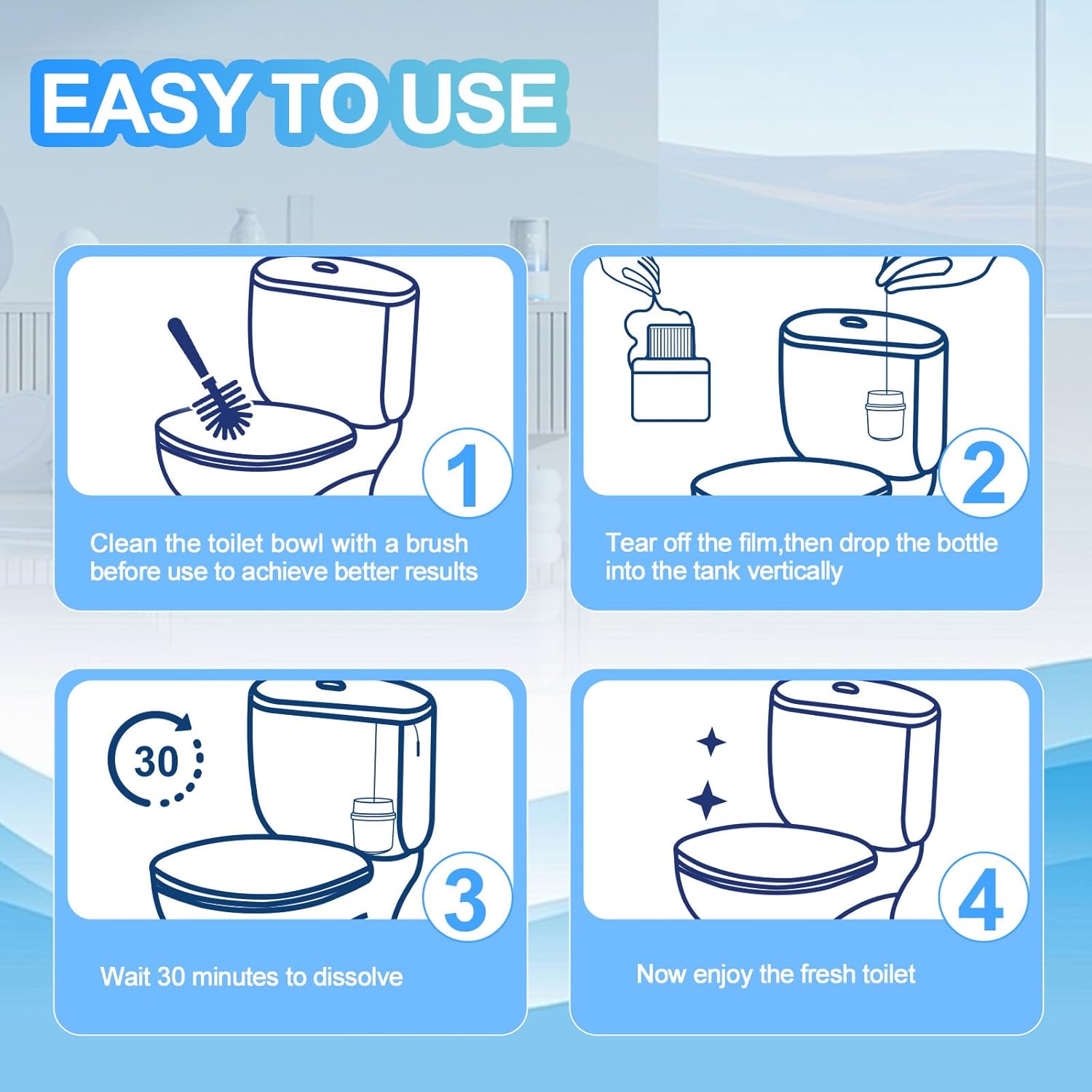 EASY TO USE

1

Clean the toilet bowl with a brush before use to achieve better results

2

Tear off the film,then drop the bottle into the tank vertically

30

3

Wait 30 minutes to dissolve

4

Now enjoy the fresh toilet