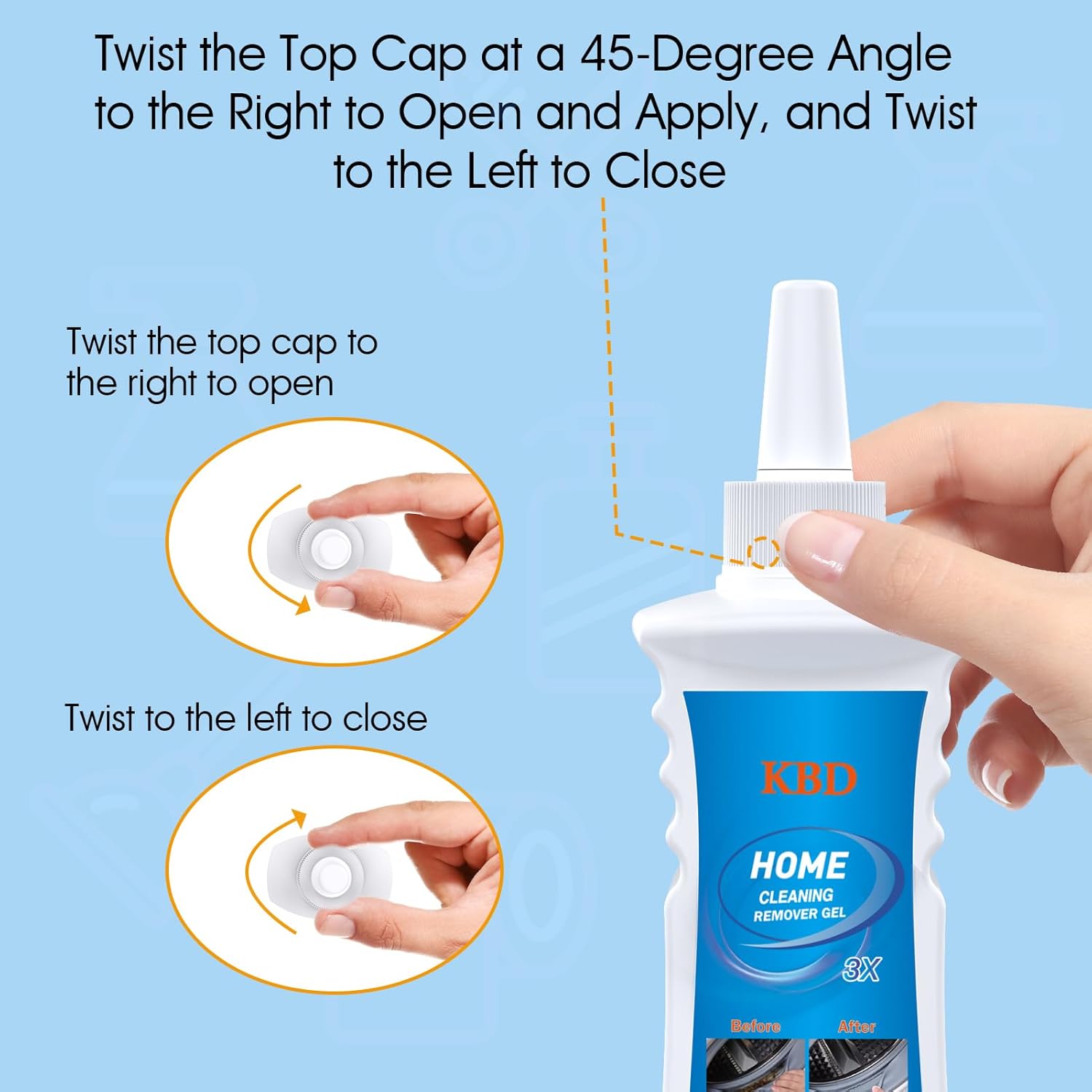 Twist the Top Cap at a 45-Degree Angle to the Right to Open and Apply, and Twist to the Left to Close

Twist the top cap to the right to open

Twist to the left to close

KBD

HOME
CLEANING
REMOVER GEL

3X

Before
After