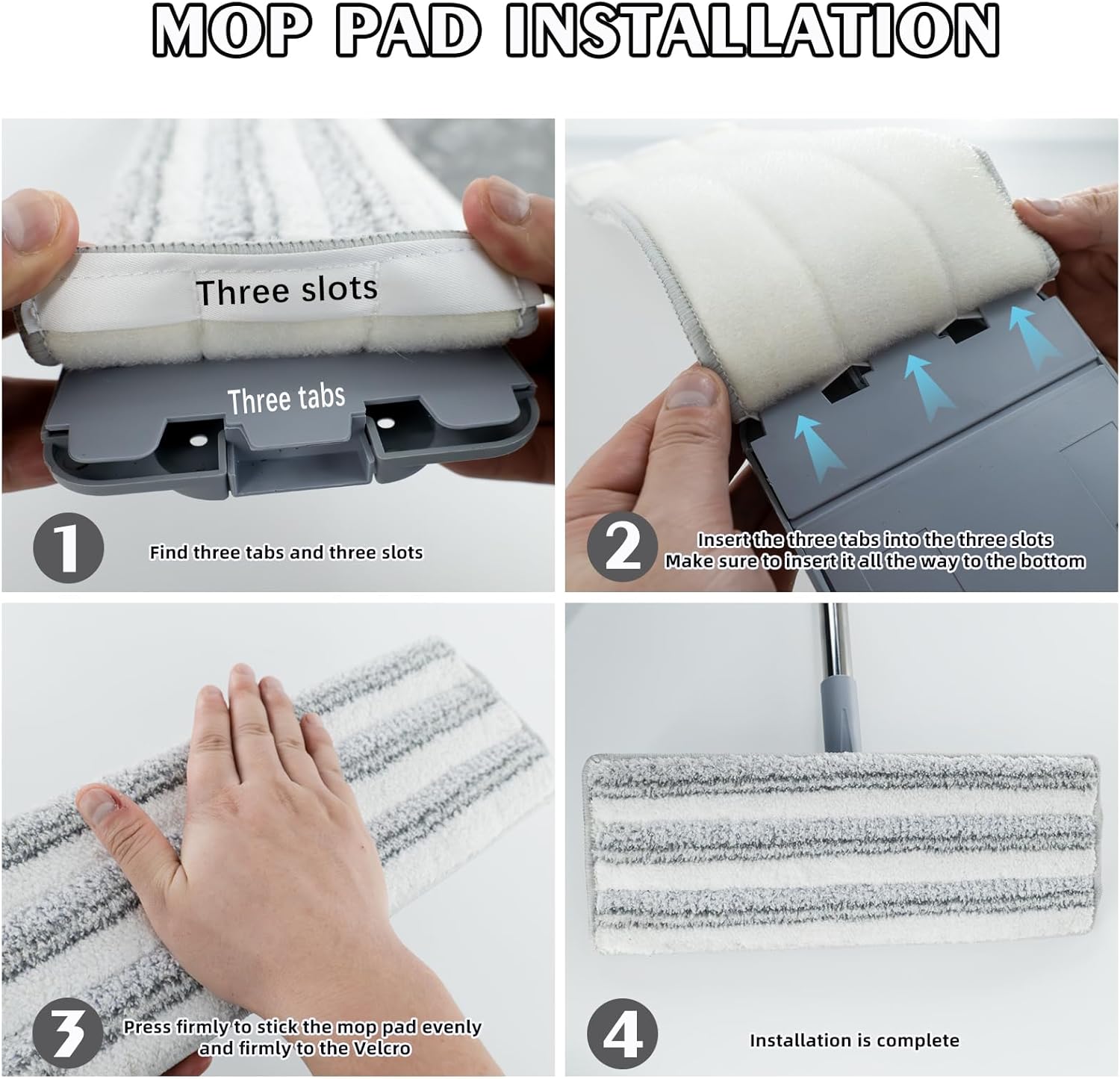 MOP PAD INSTALLATION

Three slots

Three tabs

1 Find three tabs and three slots

2 Insert the three tabs into the three slots
Make sure to insert it all the way to the bottom

3 Press firmly to stick the mop pad evenly and firmly to the Velcro

4 Installation is complete