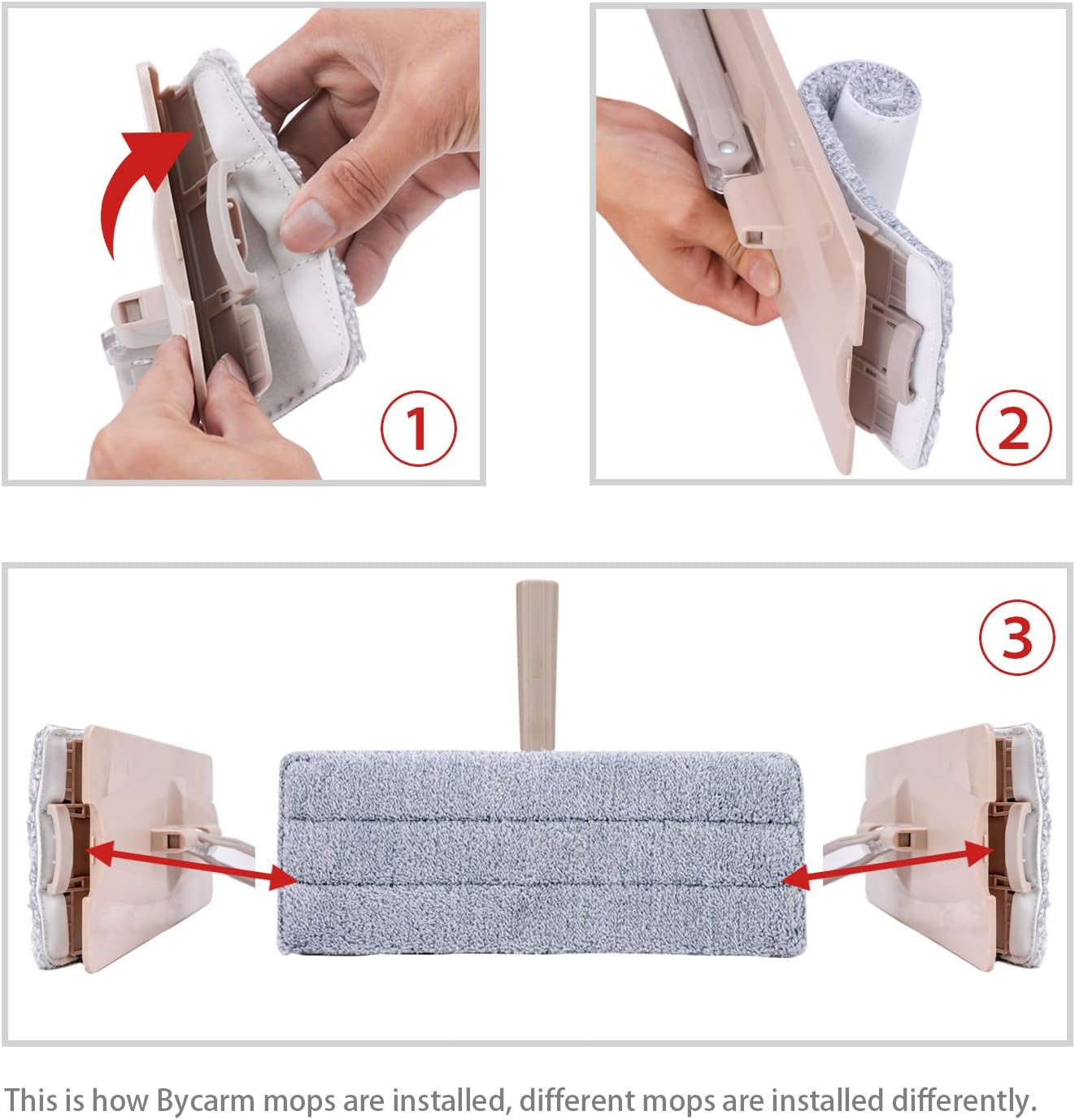 1

2

3

This is how Bycarm mops are installed, different mops are installed differently.