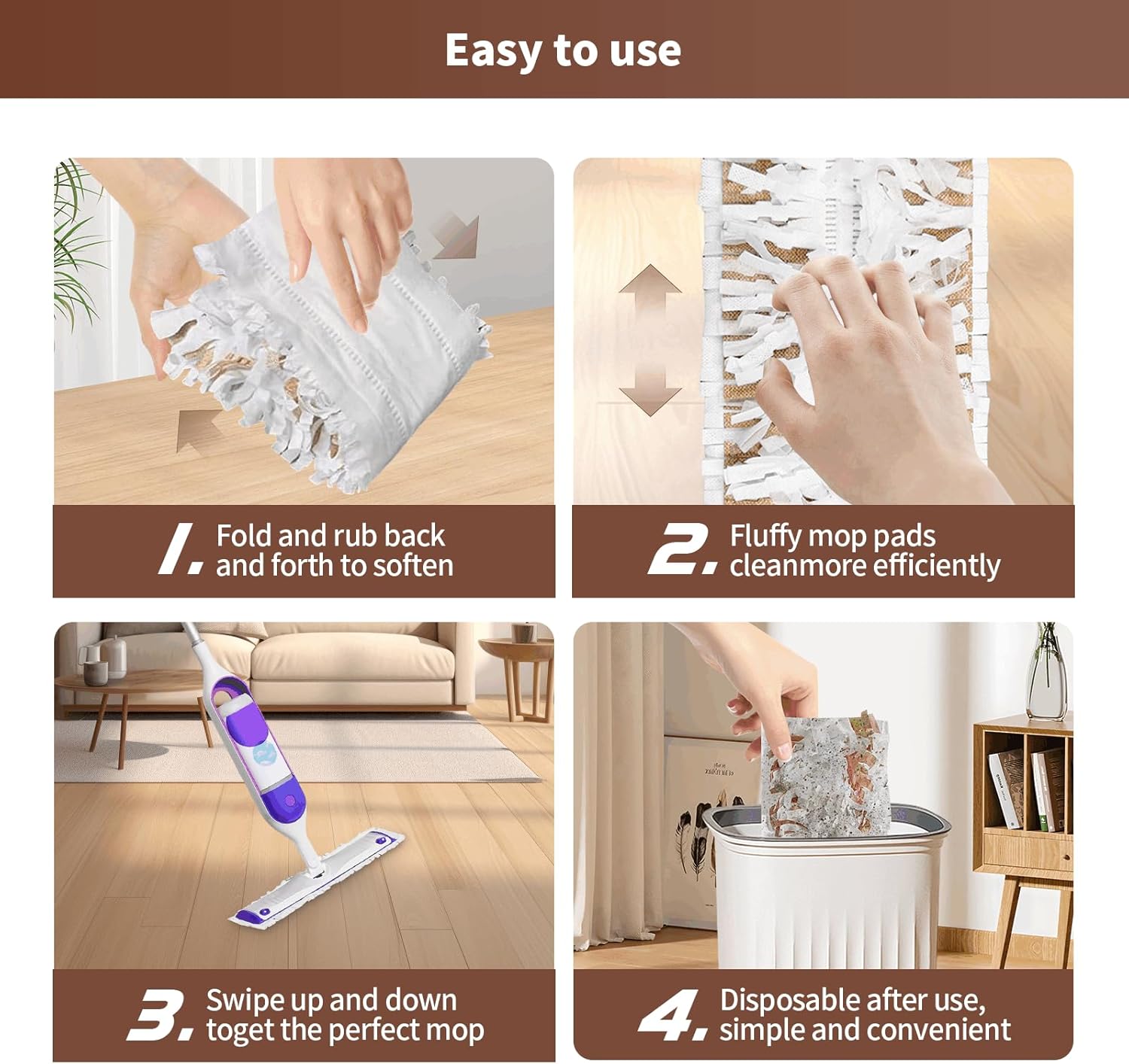 Easy to use

1. Fold and rub back and forth to soften

2. Fluffy mop pads cleanmore efficiently

3. Swipe up and down toget the perfect mop

4. Disposable after use, simple and convenient