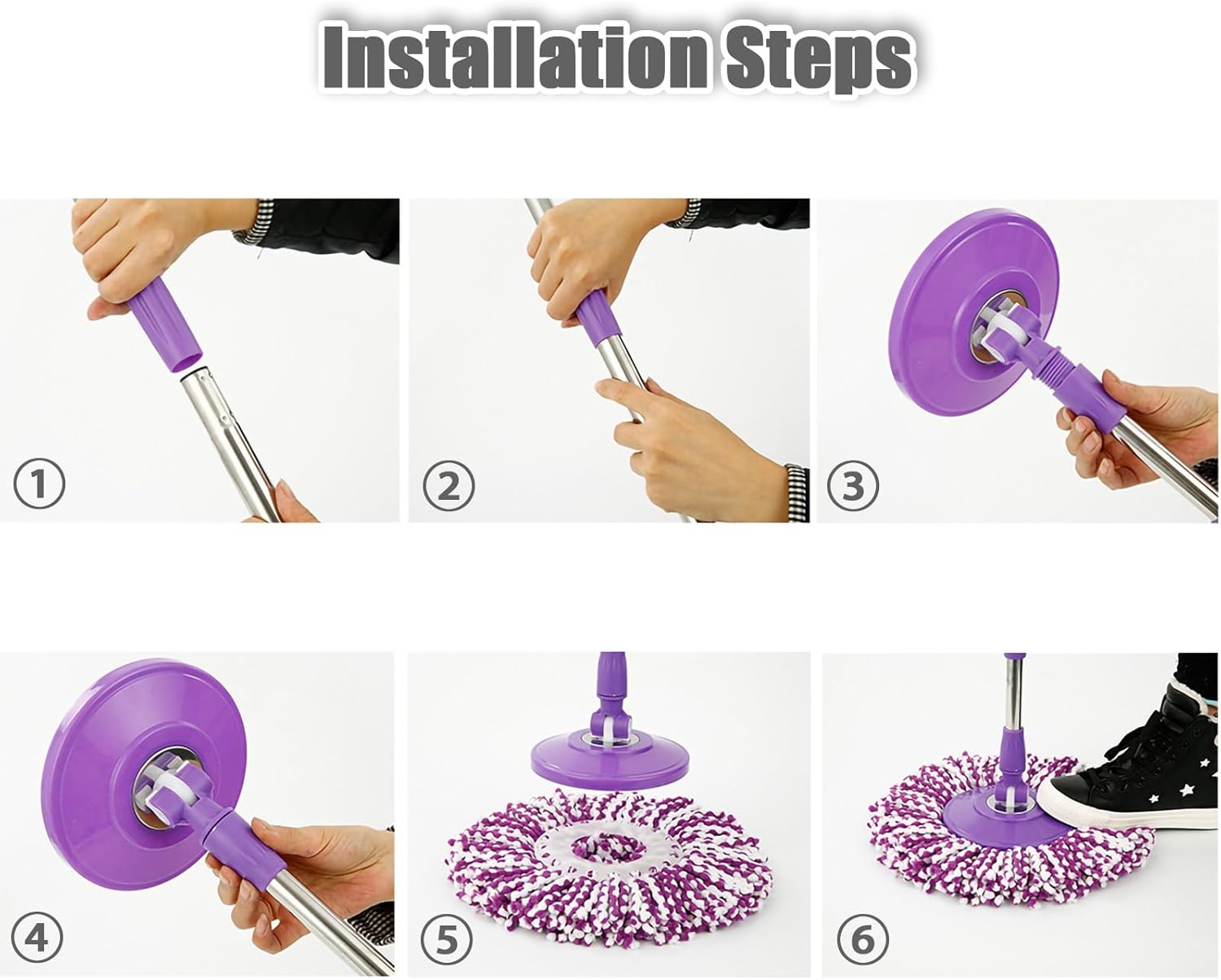 Installation Steps

①

②

③

④

⑤

⑥