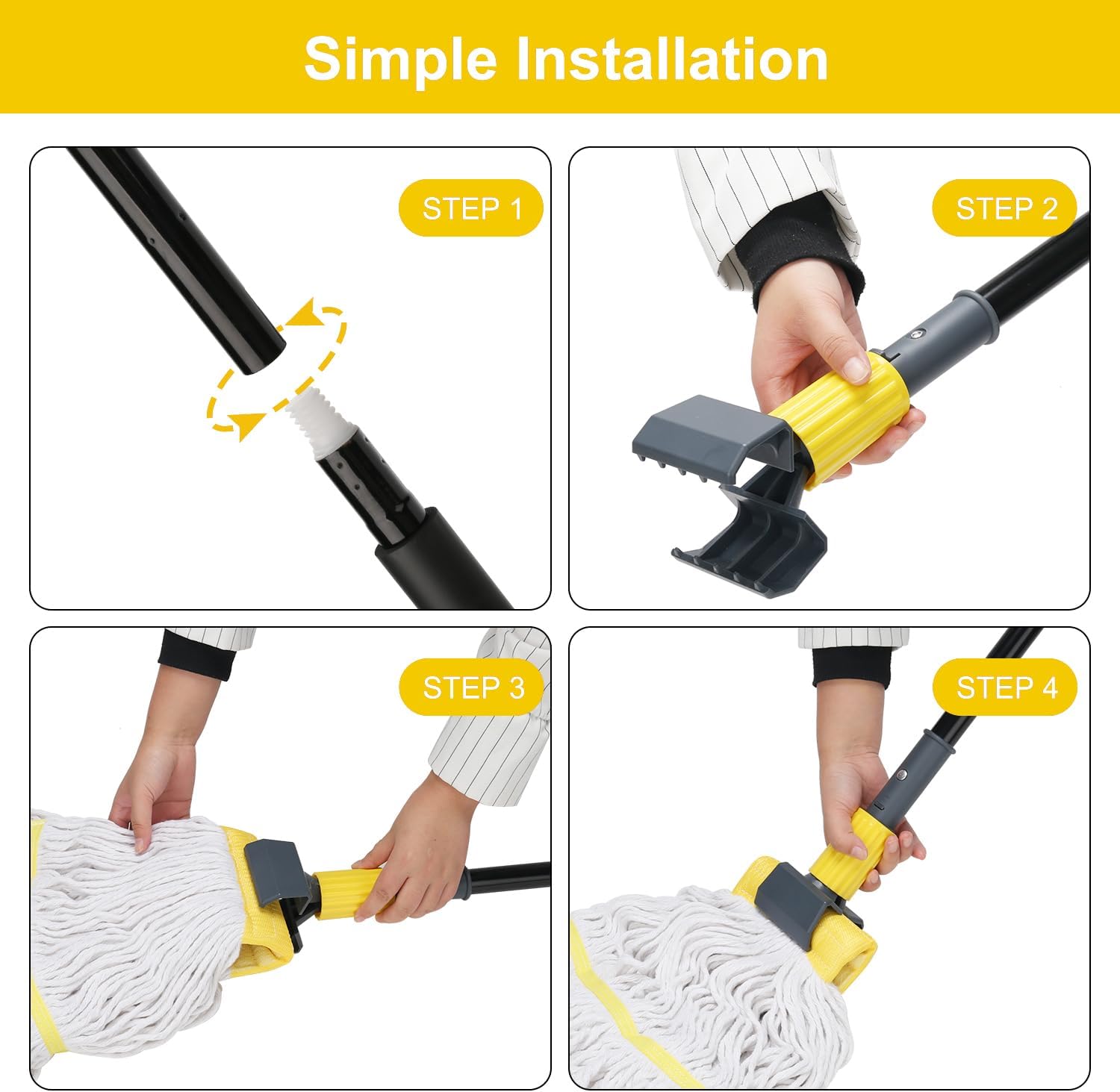 Simple Installation

STEP 1

STEP 2

STEP 3

STEP 4