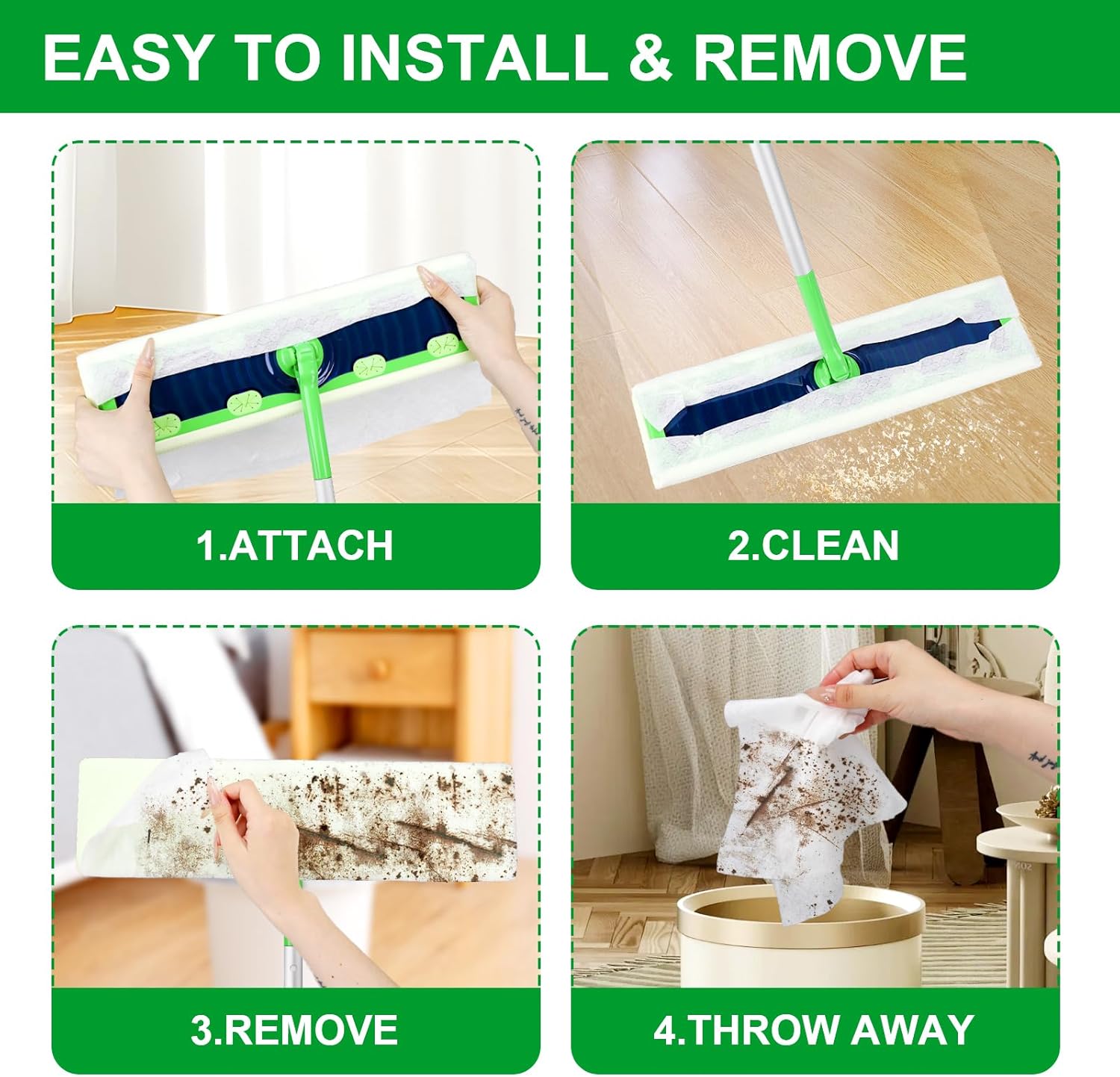 EASY TO INSTALL & REMOVE

1.ATTACH

2.CLEAN

3.REMOVE

4.THROW AWAY