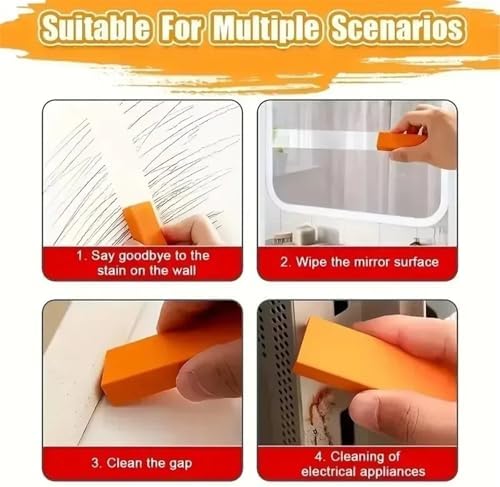 Suitable For Multiple Scenarios

1. Say goodbye to the stain on the wall

2. Wipe the mirror surface

3. Clean the gap

4. Cleaning of electrical appliances