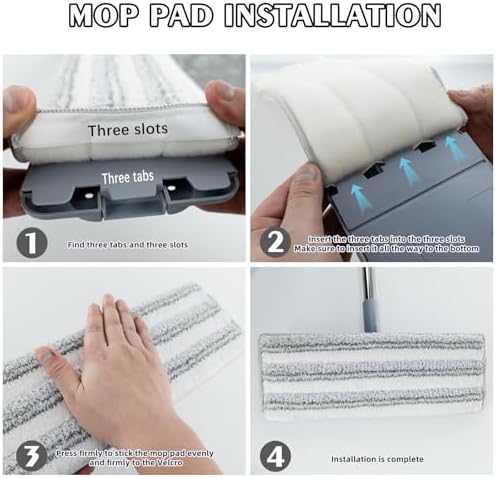 MOP PAD INSTALLATION

Three slots

Three tabs

1 Find three tabs and three slots

2 Insert the three tabs into the three slots Make sure to insert it all the way to the bottom

3 Press firmly to stick the mop pad evenly and firmly to the Velcro

4 Installation is complete