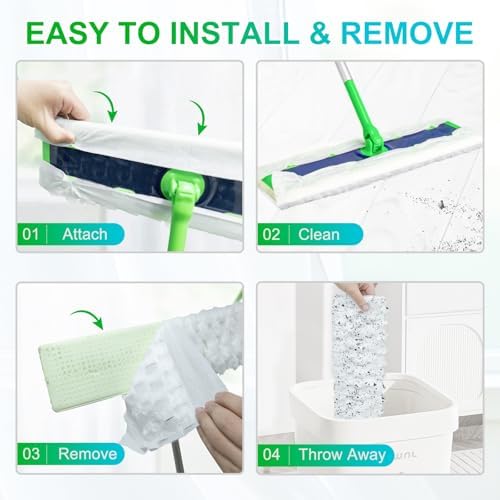 EASY TO INSTALL & REMOVE

01 Attach

02 Clean

03 Remove

04 Throw Away