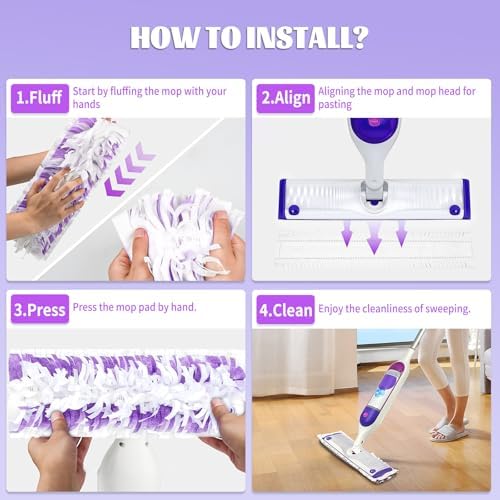 HOW TO INSTALL?

1.Fluff Start by fluffing the mop with your hands

2.Align Aligning the mop and mop head for pasting

3.Press Press the mop pad by hand.

4.Clean Enjoy the cleanliness of sweeping.