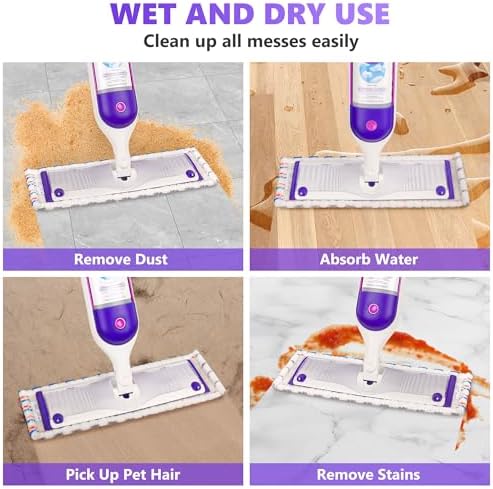 WET AND DRY USE
Clean up all messes easily

Remove Dust

Absorb Water

Pick Up Pet Hair

Remove Stains