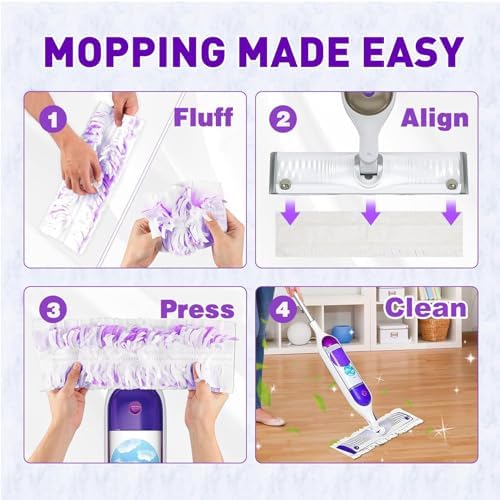 MOPPING MADE EASY

1 Fluff

2 Align

3 Press

4 Clean