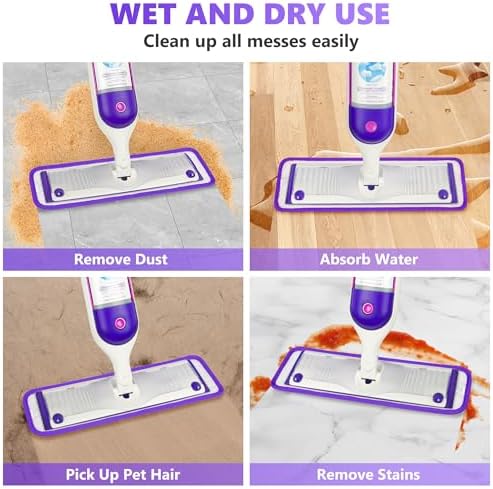 WET AND DRY USE

Clean up all messes easily

Remove Dust

Absorb Water

Pick Up Pet Hair

Remove Stains