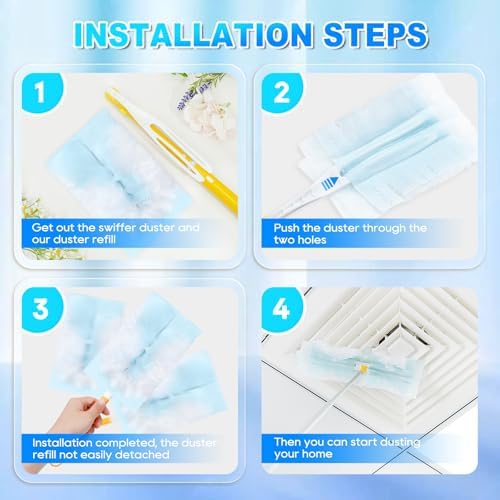 INSTALLATION STEPS

1

Get out the swiffer duster and our duster refill

2

Push the duster through the two holes

3

Installation completed, the duster refill not easily detached

4

Then you can start dusting your home