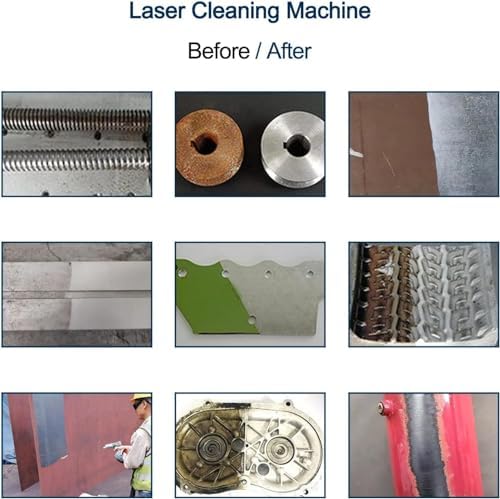 Laser Cleaning Machine

Before / After