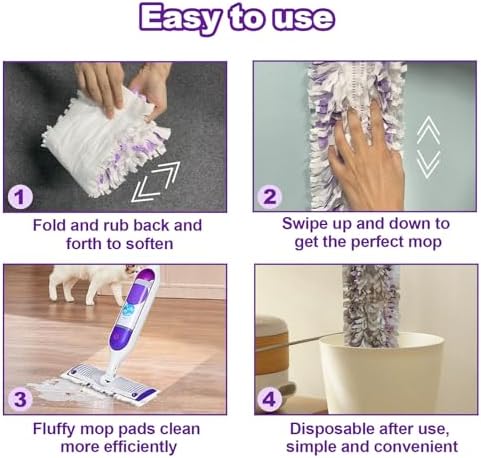 Easy to use

1

Fold and rub back and forth to soften

2

Swipe up and down to get the perfect mop

3

Fluffy mop pads clean more efficiently

4

Disposable after use, simple and convenient