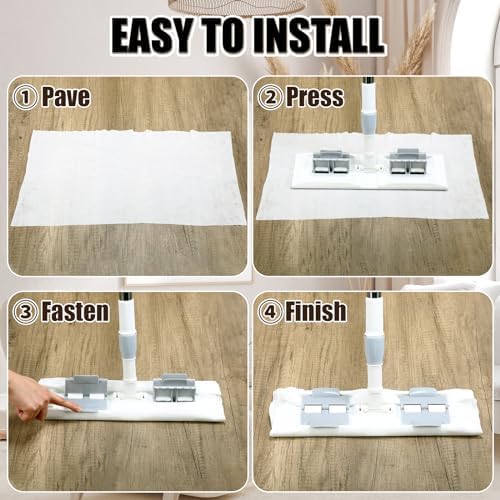 EASY TO INSTALL

① Pave

② Press

③ Fasten

④ Finish