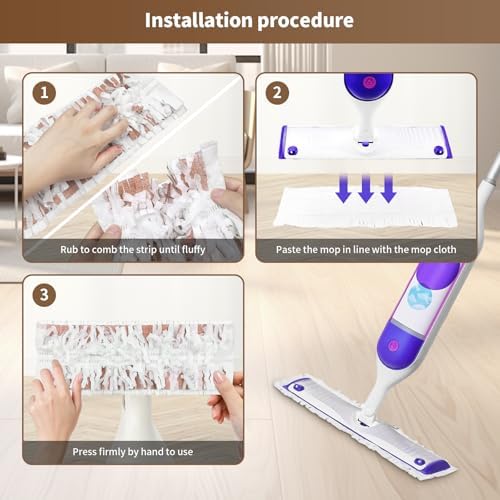 Installation procedure

1

Rub to comb the strip until fluffy

2

Paste the mop in line with the mop cloth

3

Press firmly by hand to use