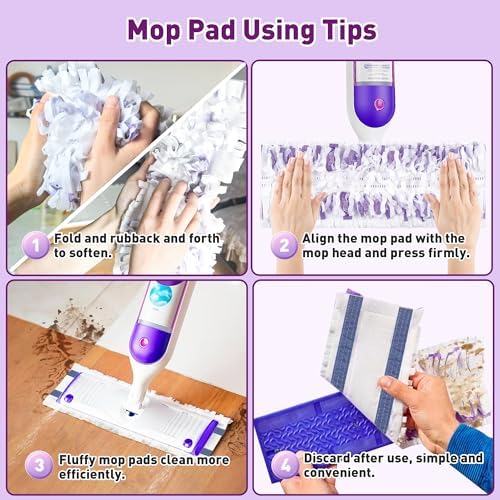 Mop Pad Using Tips

1 Fold and rubback and forth to soften.

2 Align the mop pad with the mop head and press firmly.

3 Fluffy mop pads clean more efficiently.

4 Discard after use, simple and convenient.