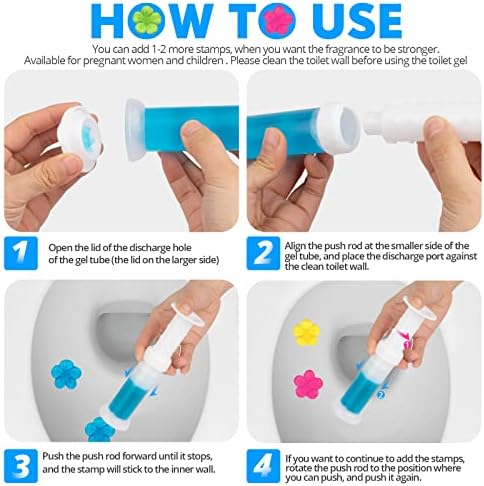 HOW TO USE

You can add 1-2 more stamps, when you want the fragrance to be stronger. Available for pregnant women and children . Please clean the toilet wall before using the toilet gel

1 Open the lid of the discharge hole of the gel tube (the lid on the larger side)

2 Align the push rod at the smaller side of the gel tube, and place the discharge port against the clean toilet wall.

1

2

3 Push the push rod forward until it stops, and the stamp will stick to the inner wall.

4 If you want to continue to add the stamps, rotate the push rod to the position where you can push, and push it again.