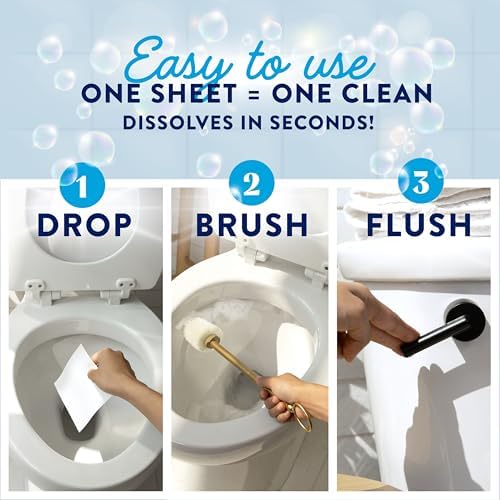 Easy to use
ONE SHEET = ONE CLEAN
DISSOLVES IN SECONDS!

1
DROP

2
BRUSH

3
FLUSH