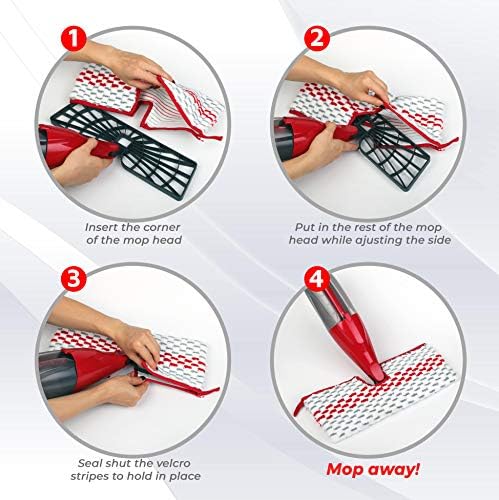 1

Insert the corner of the mop head

2

Put in the rest of the mop head while ajusting the side

3

Seal shut the velcro stripes to hold in place

4

Mop away!