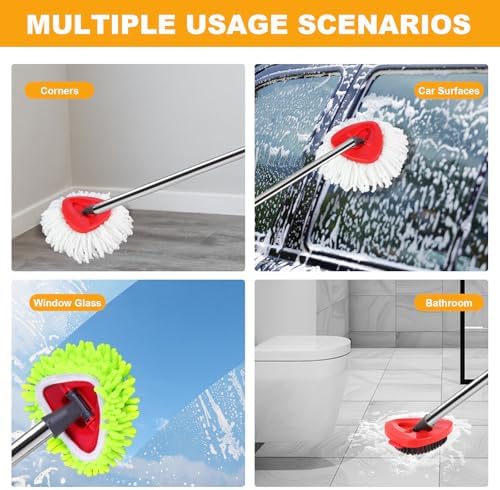 MULTIPLE USAGE SCENARIOS

Corners

Car Surfaces

Window Glass

Bathroom