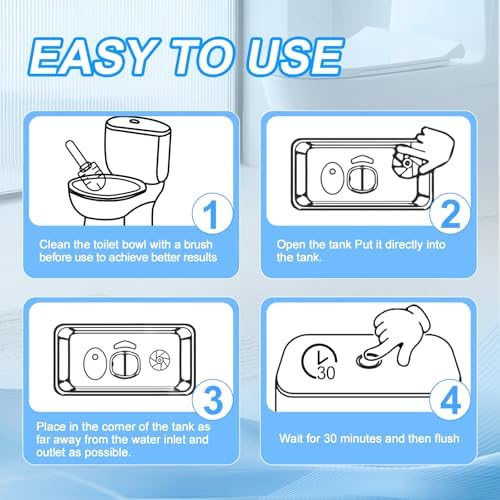 EASY TO USE

1

Clean the toilet bowl with a brush before use to achieve better results

2

Open the tank Put it directly into the tank.

3

Place in the corner of the tank as far away from the water inlet and outlet as possible.

30

4

Wait for 30 minutes and then flush