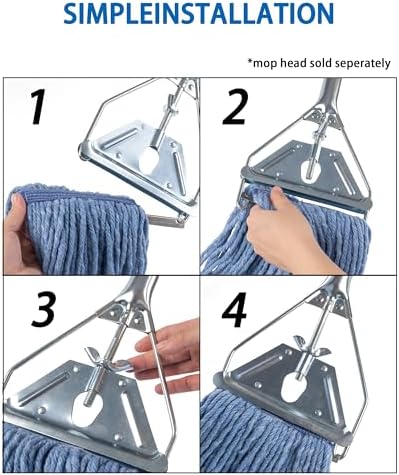 SIMPLEINSTALLATION

*mop head sold seperately

1

2

3

4