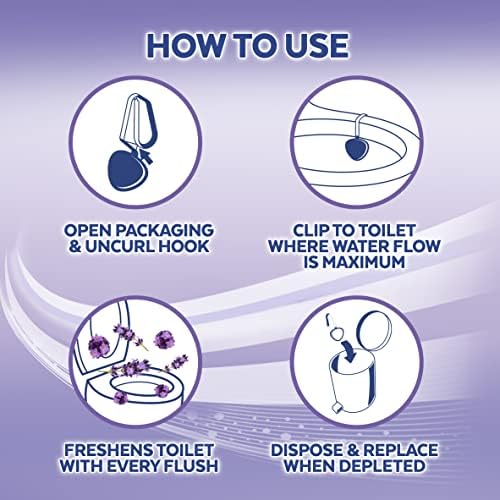 HOW TO USE

OPEN PACKAGING & UNCURL HOOK

CLIP TO TOILET WHERE WATER FLOW IS MAXIMUM

FRESHENS TOILET WITH EVERY FLUSH

DISPOSE & REPLACE WHEN DEPLETED