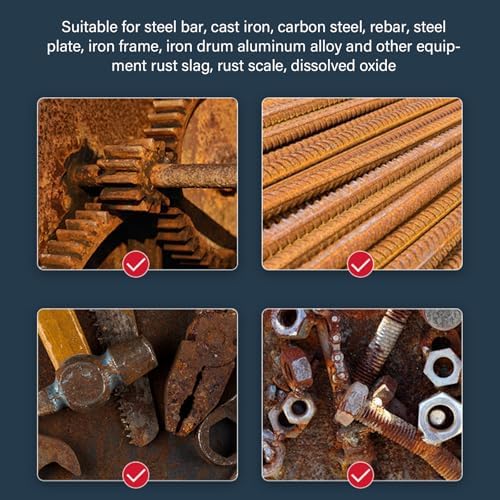 Suitable for steel bar, cast iron, carbon steel, rebar, steel plate, iron frame, iron drum aluminum alloy and other equipment rust slag, rust scale, dissolved oxide