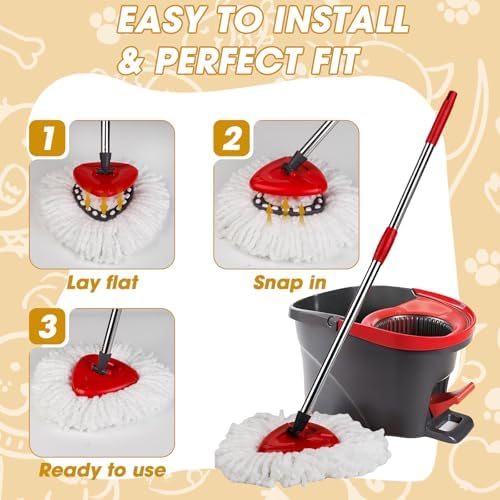 EASY TO INSTALL & PERFECT FIT

1

Lay flat

2

Snap in

3

Ready to use