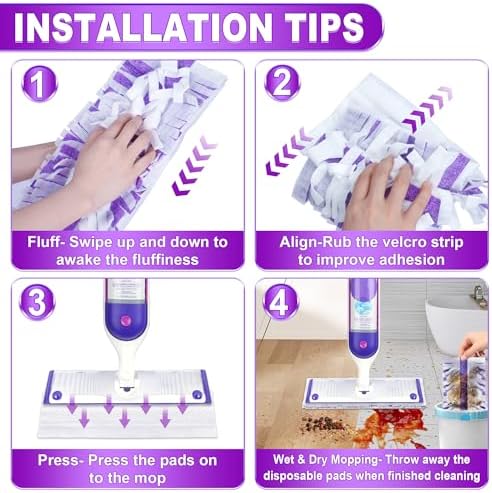 INSTALLATION TIPS

1

Fluff- Swipe up and down to awake the fluffiness

2

Align-Rub the velcro strip to improve adhesion

3

Press- Press the pads on to the mop

4

Wet & Dry Mopping- Throw away the disposable pads when finished cleaning