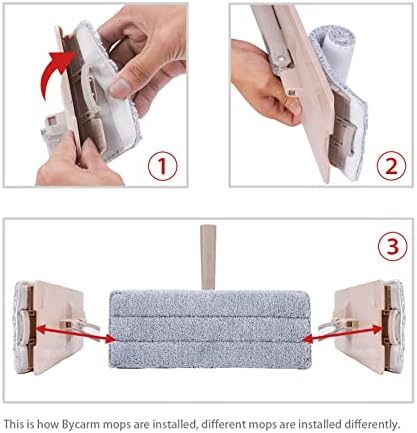 1

2

3

This is how Bycarm mops are installed, different mops are installed differently.