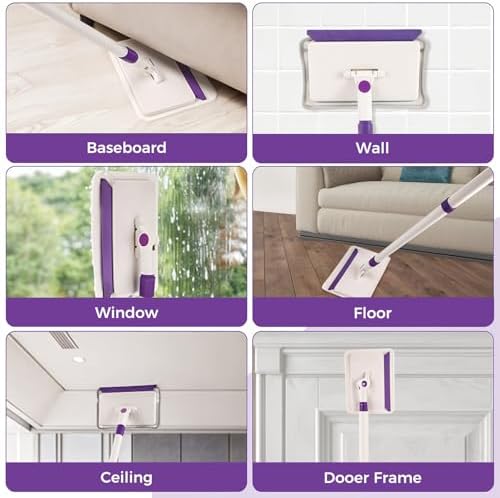 Baseboard

Wall

Window

Floor

Ceiling

Dooer Frame