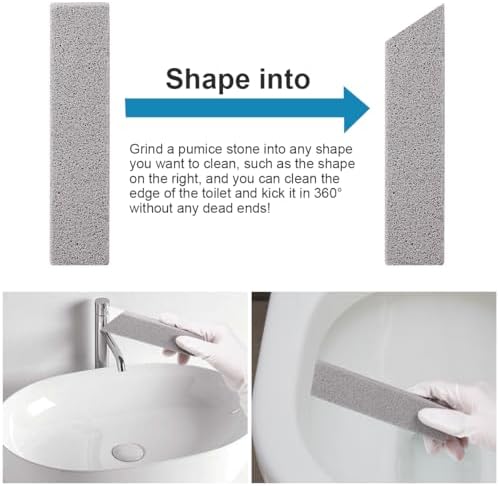 Shape into

Grind a pumice stone into any shape you want to clean, such as the shape on the right, and you can clean the edge of the toilet and kick it in 360° without any dead ends!