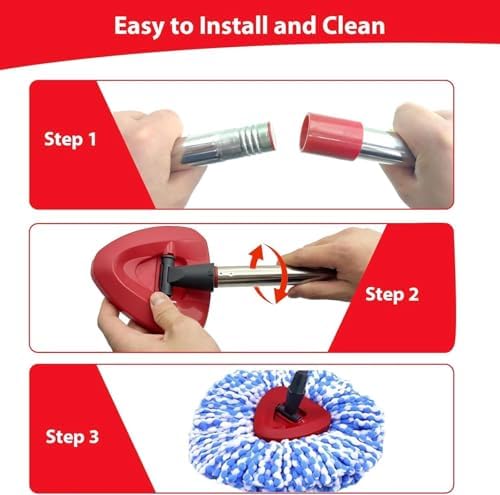 Easy to Install and Clean

Step 1

Step 2

Step 3