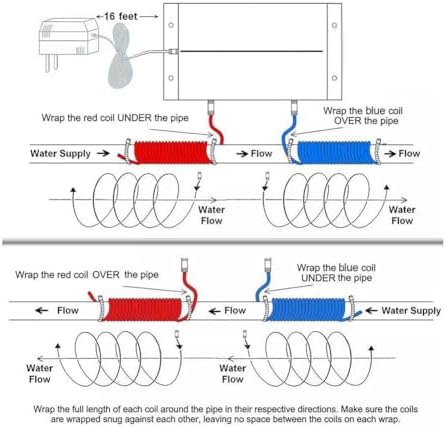 ←16 feet →

Wrap the red coil UNDER the pipe

Wrap the blue coil OVER the pipe

Water Supply →

→ Flow

→ Flow

Water Flow

Water Flow

Wrap the red coil OVER the pipe

Wrap the blue coil UNDER the pipe

← Flow

← Flow

← Water Supply

Water Flow

Water Flow

Wrap the full length of each coil around the pipe in their respective directions. Make sure the coils are wrapped snug against each other, leaving no space between the coils on each wrap.